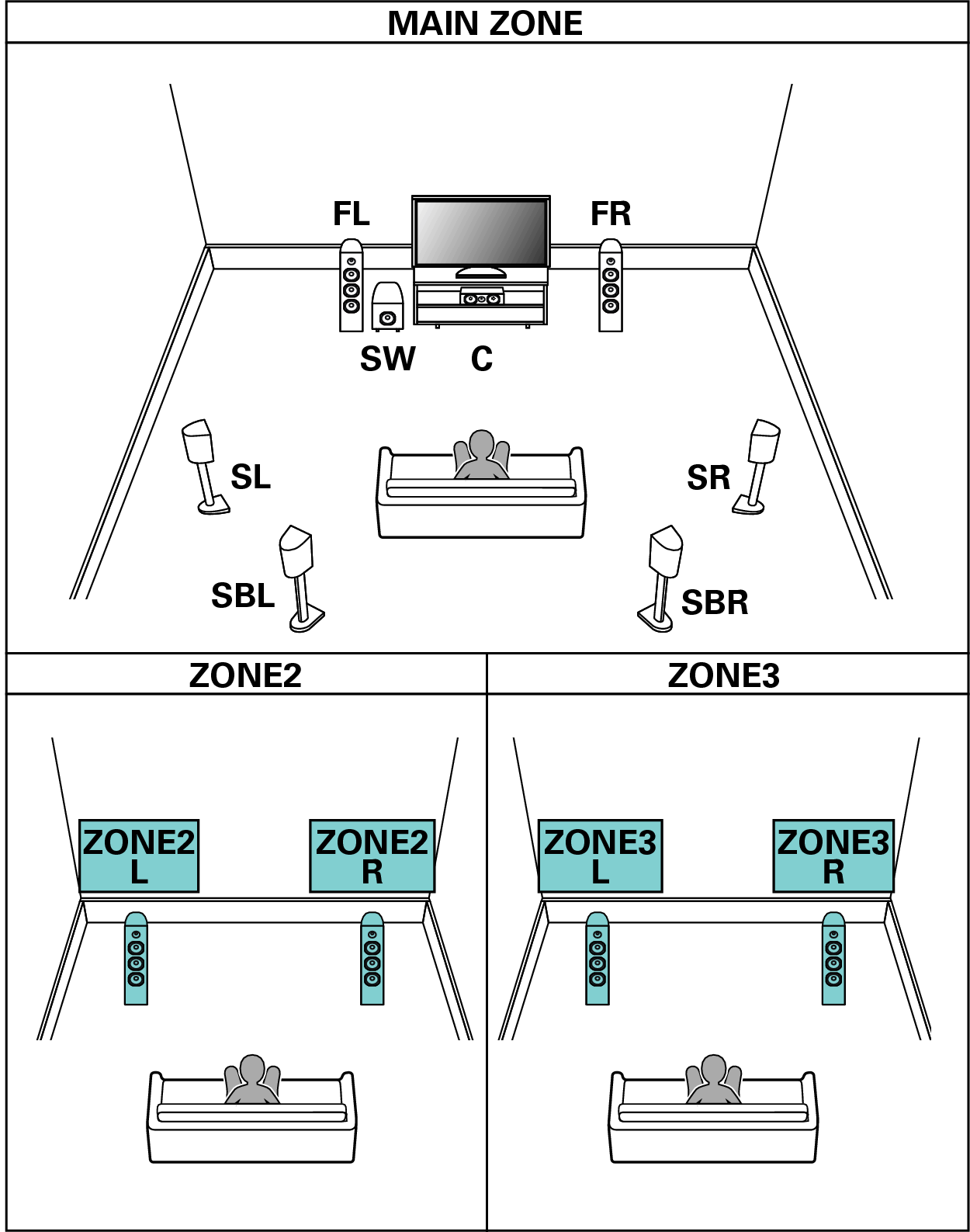 MAIN ZONE

FL
FR
SW
C
SL
SR
SBL
SBR

ZONE2

ZONE2 L
ZONE2 R

ZONE3

ZONE3 L
ZONE3 R